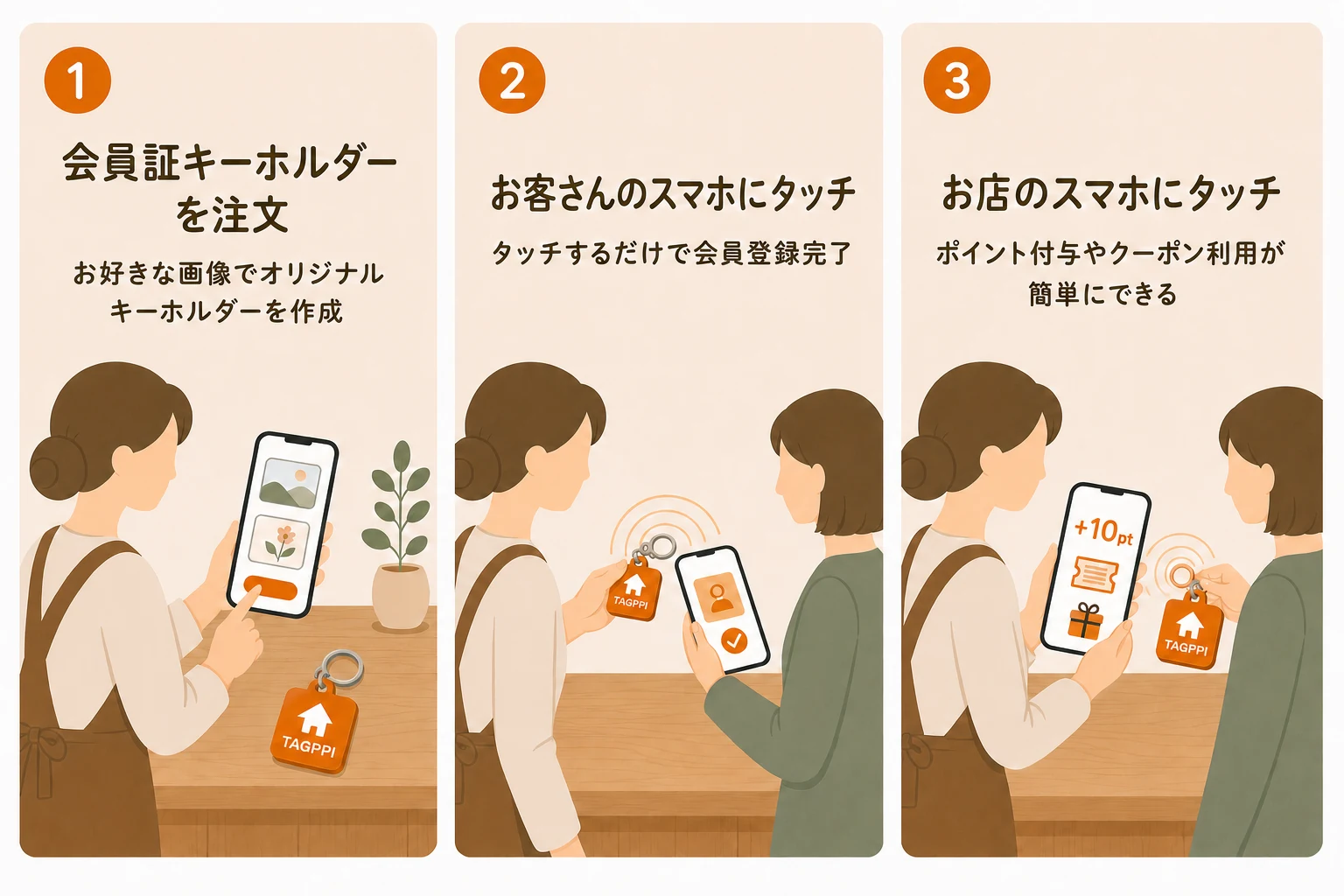 1

会員証キーホルダーを注文

お好きな画像でオリジナルキーホルダーを作成

TAGPPI

2

お客さんのスマホにタッチ

タッチするだけで会員登録完了

TAGPPI

3

お店のスマホにタッチ

ポイント付与やクーポン利用が簡単にできる

+10pt

TAGPPI